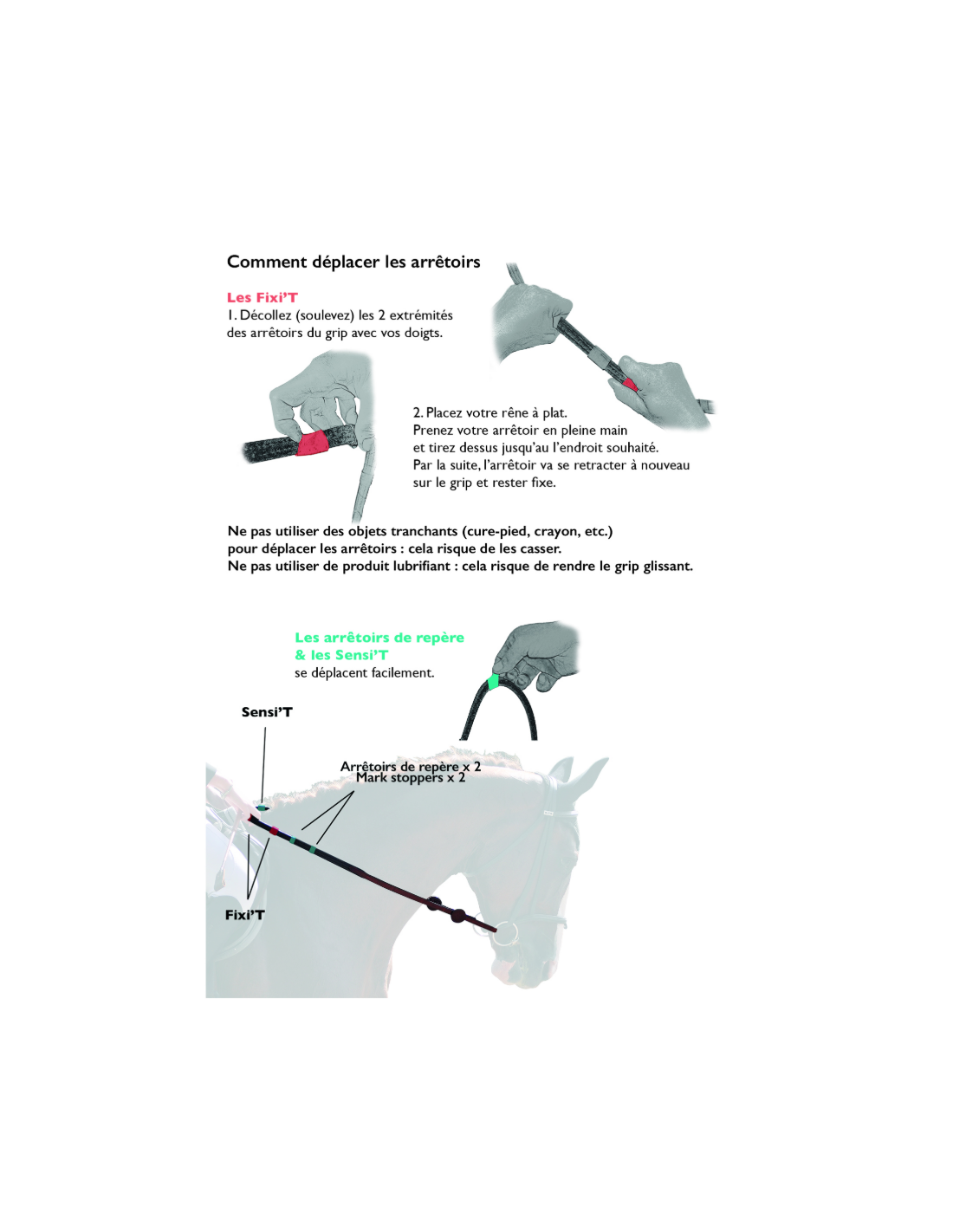 Comment déplacer les arrêtoirs

Les Fixi'T
1. Décollez (soulevez) les 2 extrémités des arrêtoirs du grip avec vos doigts.

2. Placez votre rêne à plat.
Prenez votre arrêtoir en pleine main et tirez dessus jusqu'au l'endroit souhaité.
Par la suite, l'arrêtoir va se retracter à nouveau sur le grip et rester fixe.

Ne pas utiliser des objets tranchants (cure-pied, crayon, etc.) pour déplacer les arrêtoirs : cela risque de les casser.
Ne pas utiliser de produit lubrifiant : cela risque de rendre le grip glissant.

Les arrêtoirs de repère & les Sensi'T
se déplacent facilement.

Sensi'T

Arrêtoirs de repère x 2
Mark stoppers x 2

Fixi'T